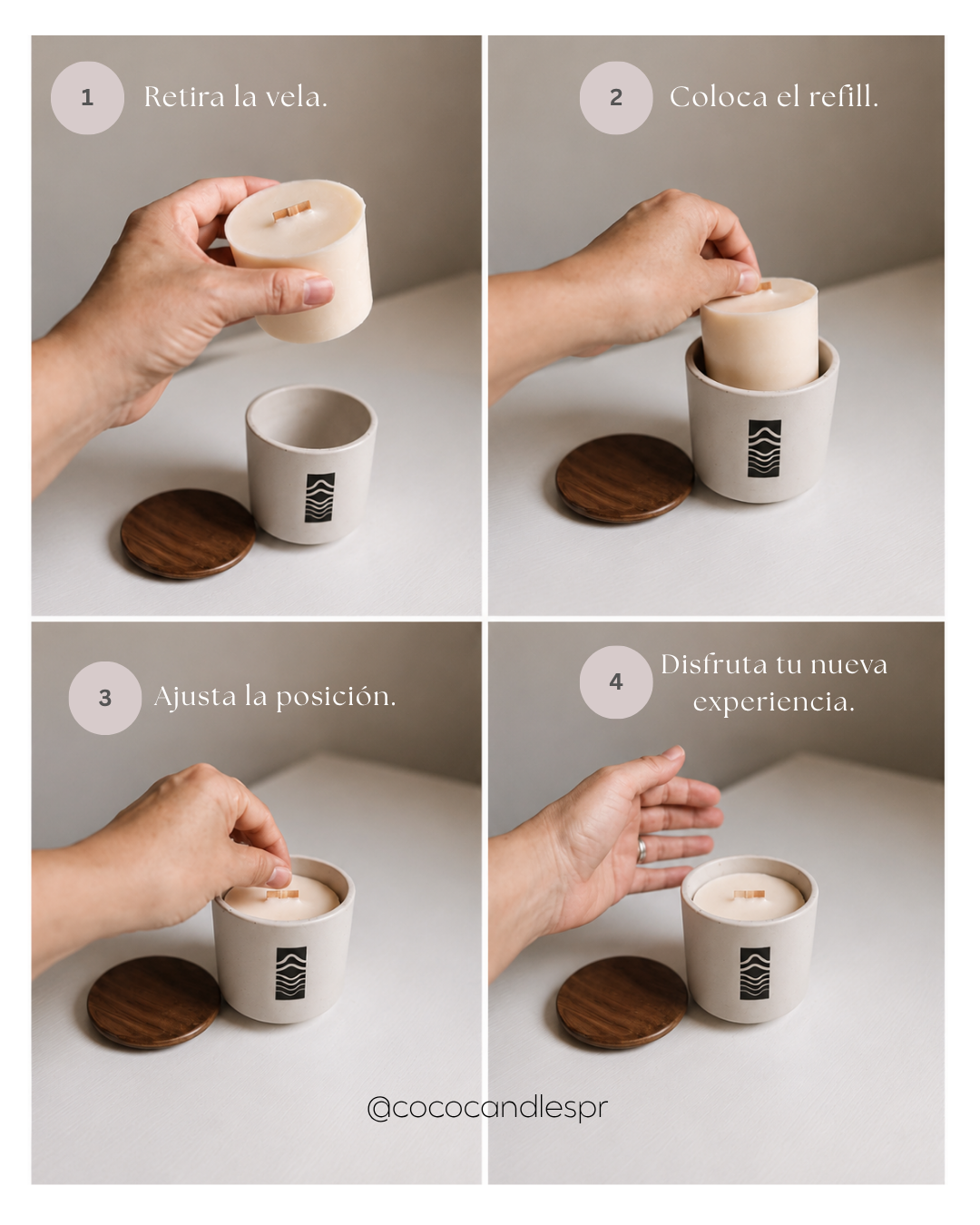 1 Retira la vela.

2 Coloca el refill.

3 Ajusta la posición.

4 Disfruta tu nueva experiencia.

@cococandlespr